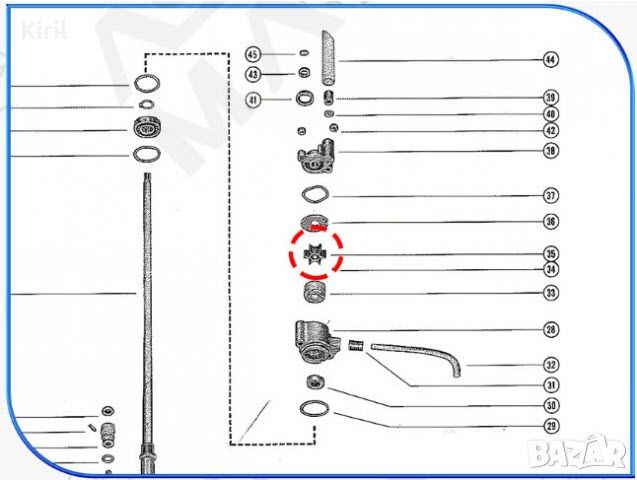 Kiril

45
43
41
44
39
40
42
38
37
36
35
34
33
28
32
31
30
29

BAZAR