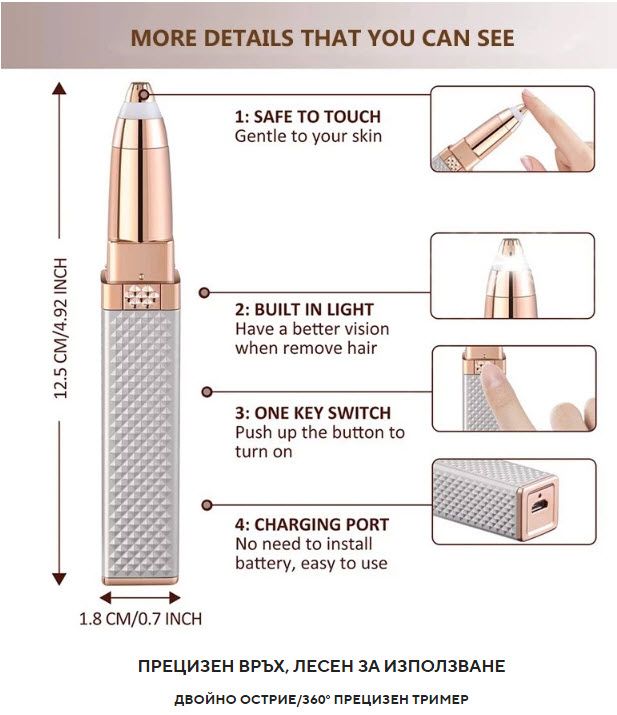 MORE DETAILS THAT YOU CAN SEE

12.5 CM/4.92 INCH

1: SAFE TO TOUCH
Gentle to your skin

2: BUILT IN LIGHT
Have a better vision when remove hair

3: ONE KEY SWITCH
Push up the button to turn on

4: CHARGING PORT
No need to install battery, easy to use

1.8 CM/0.7 INCH

ПРЕЦИЗЕН ВРЪХ, ЛЕСЕН ЗА ИЗПОЛЗВАНЕ

ДВОЙНО ОСТРИЕ/360° ПРЕЦИЗЕН ТРИМЕР